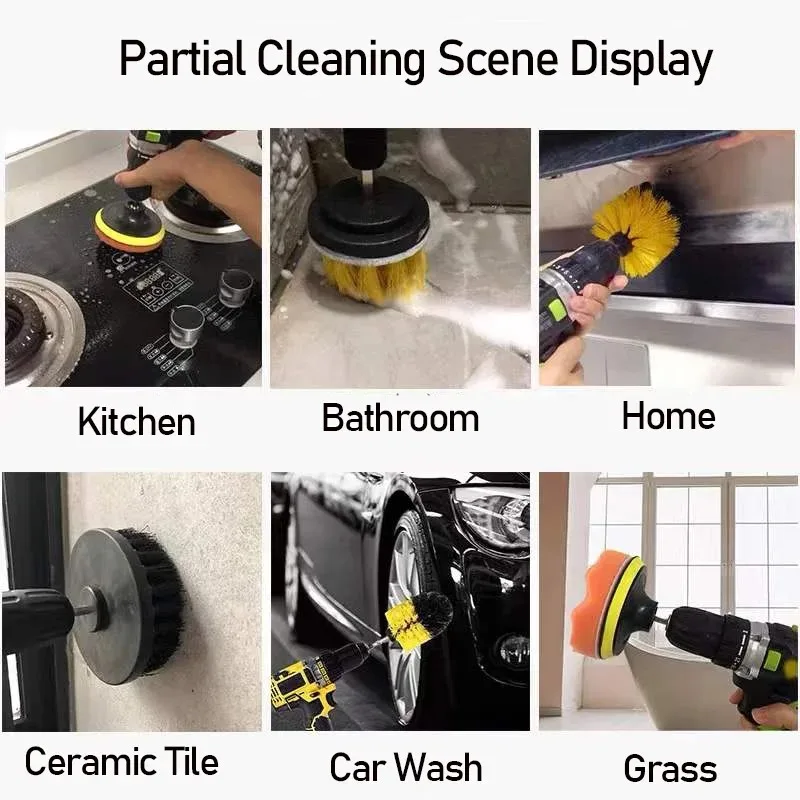 Partial Cleaning Scene Display

Kitchen

Bathroom

Home

Ceramic Tile

Car Wash

Grass