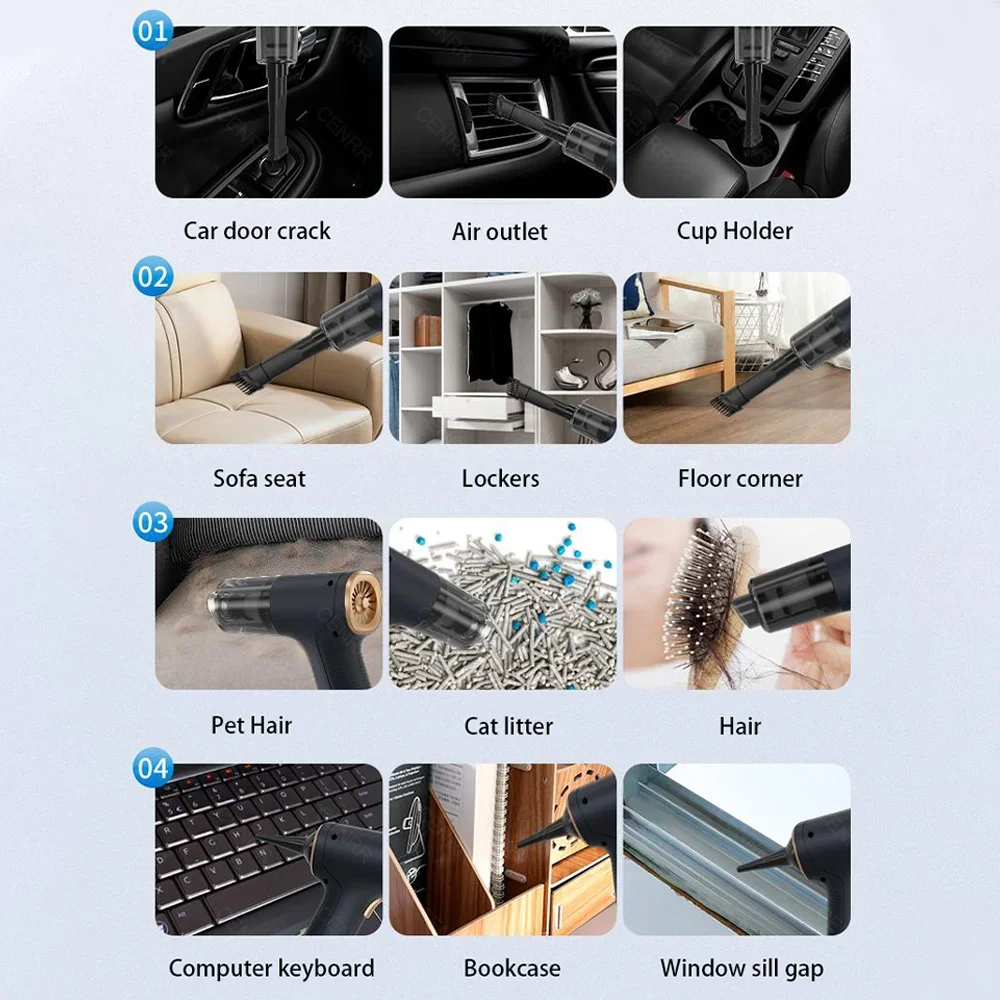 01

Car door crack

Air outlet

Cup Holder

02

Sofa seat

Lockers

Floor corner

03

Pet Hair

Cat litter

Hair

04

Computer keyboard

Bookcase

Window sill gap