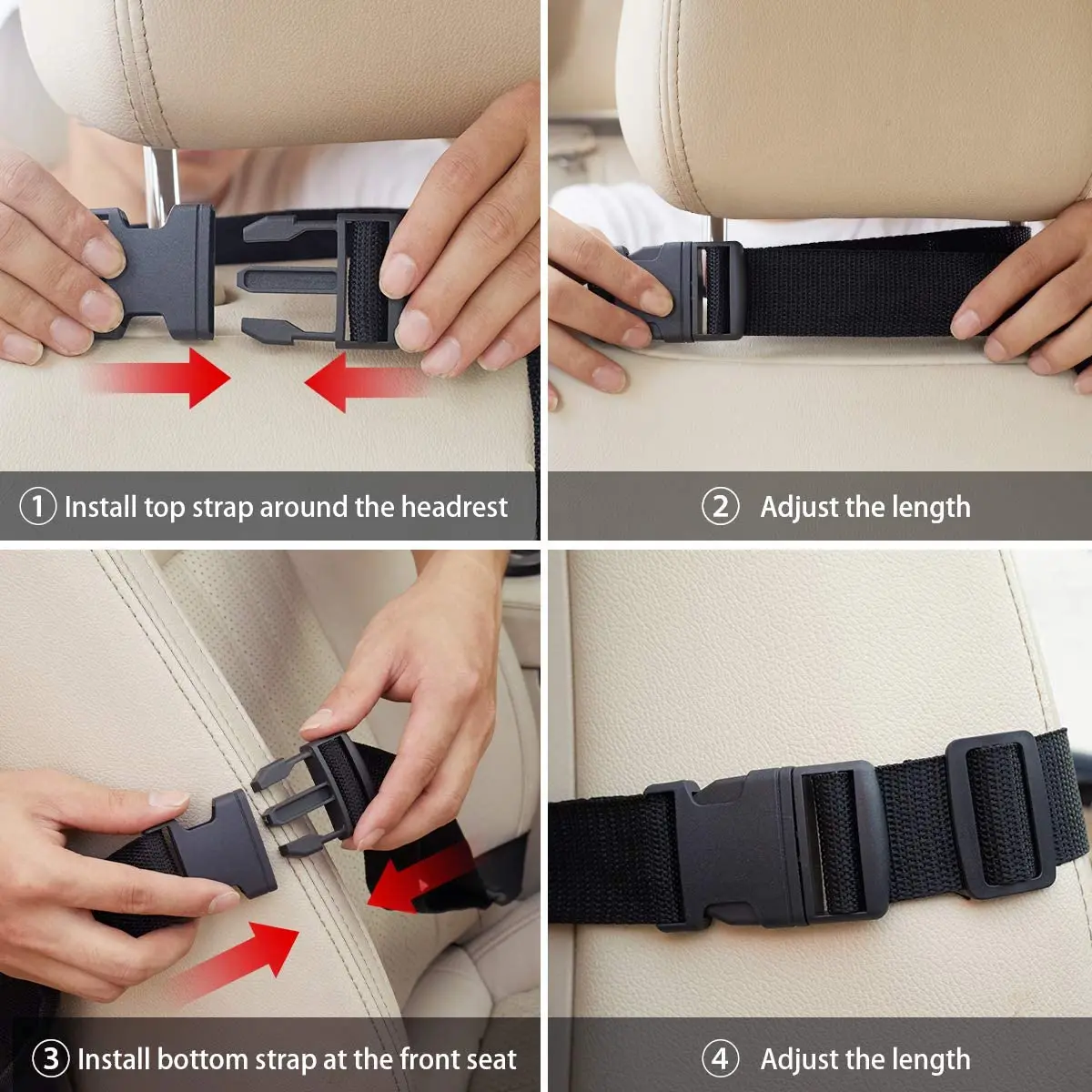 ① Install top strap around the headrest

② Adjust the length

③ Install bottom strap at the front seat

④ Adjust the length